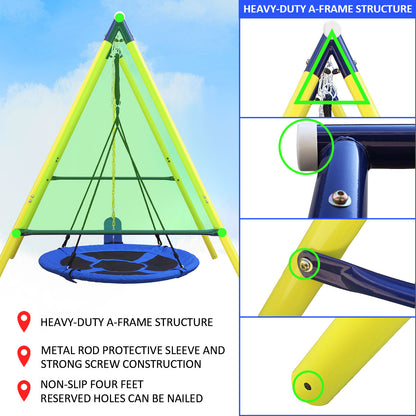 HEAVY-DUTY A-FRAME STRUCTURE

HEAVY-DUTY A-FRAME STRUCTURE

METAL ROD PROTECTIVE SLEEVE AND STRONG SCREW CONSTRUCTION

NON-SLIP FOUR FEET RESERVED HOLES CAN BE NAILED