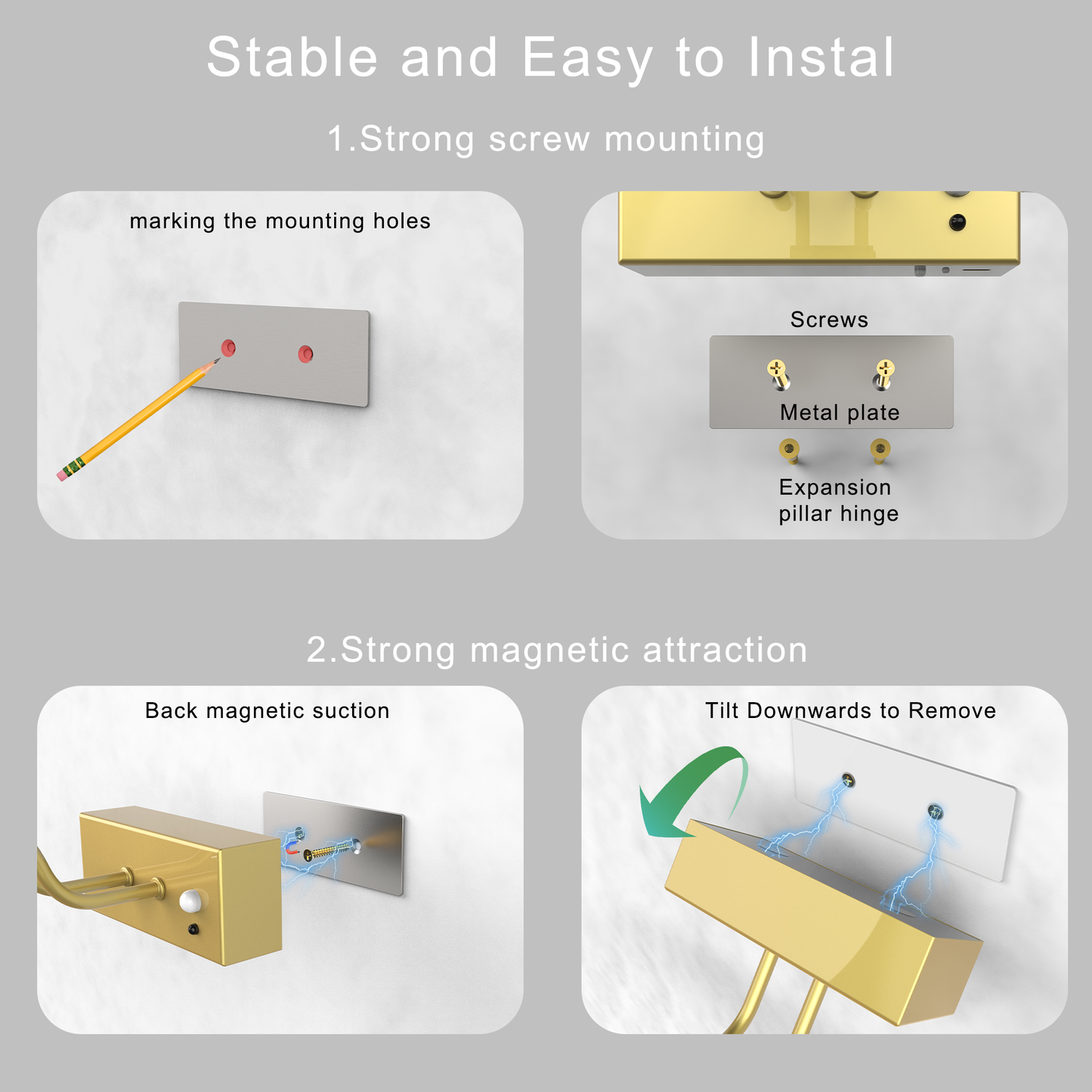 Stable and Easy to Instal

1.Strong screw mounting

marking the mounting holes

Screws

Metal plate

Expansion pillar hinge

2.Strong magnetic attraction

Back magnetic suction

Tilt Downwards to Remove