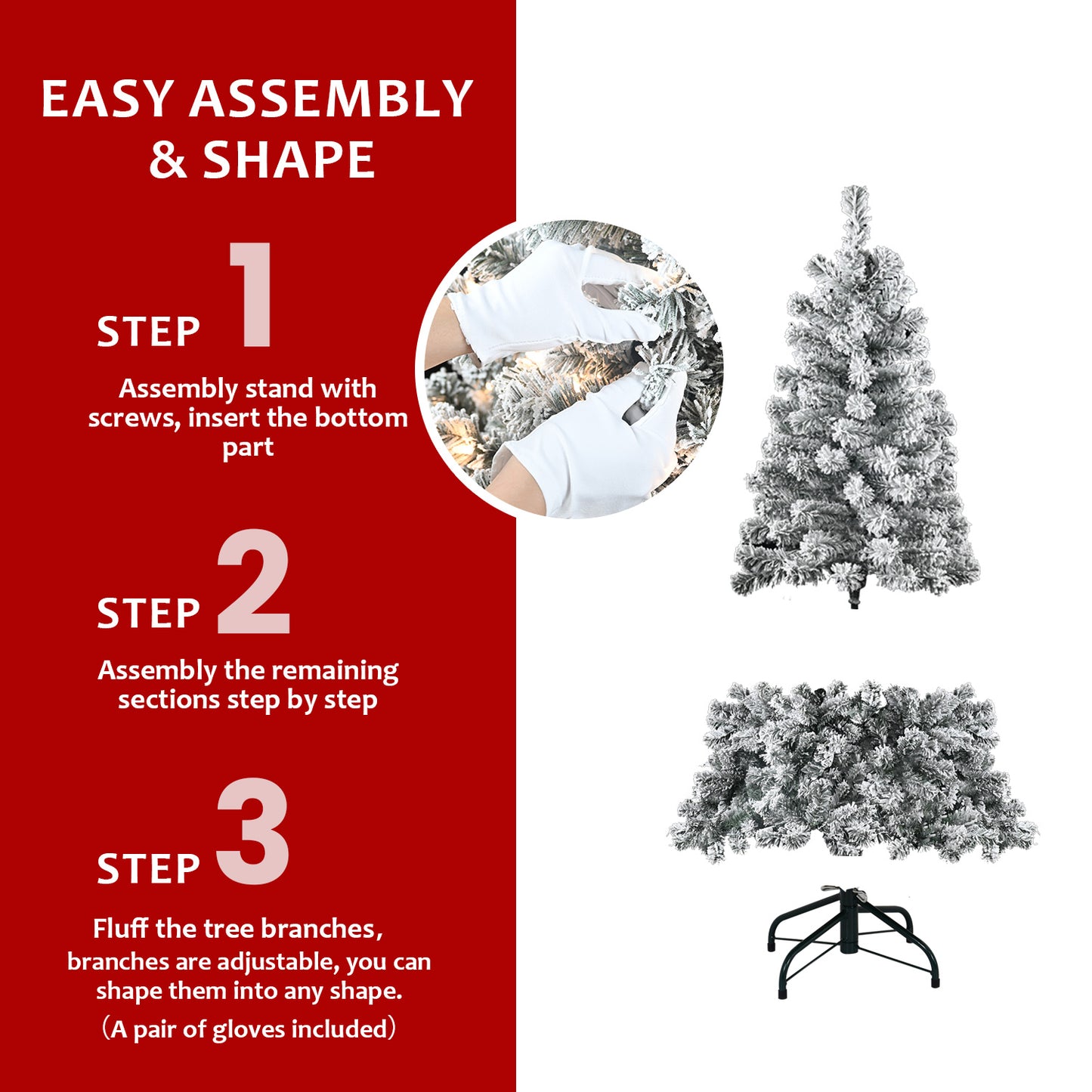 EASY ASSEMBLY & SHAPE

STEP 1

Assembly stand with screws, insert the bottom part

STEP 2

Assembly the remaining sections step by step

STEP 3

Fluff the tree branches, branches are adjustable, you can shape them into any shape.

（A pair of gloves included）