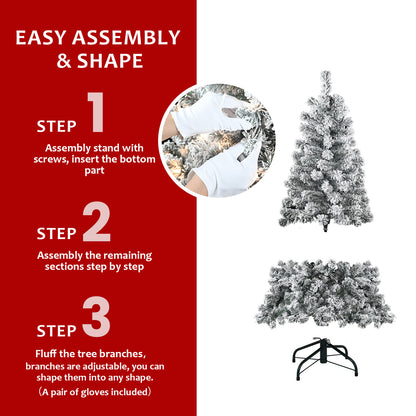 EASY ASSEMBLY & SHAPE

STEP 1

Assembly stand with screws, insert the bottom part

STEP 2

Assembly the remaining sections step by step

STEP 3

Fluff the tree branches, branches are adjustable, you can shape them into any shape.
（A pair of gloves included）